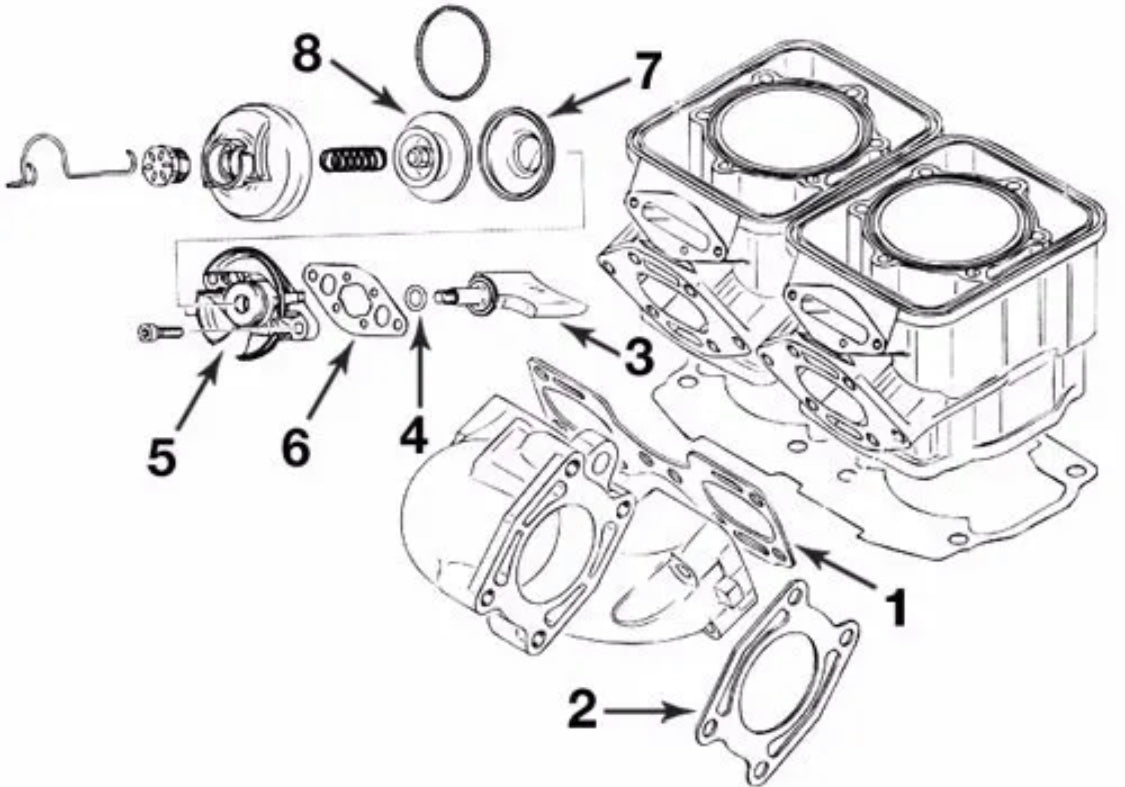 8
7
3
5
6
4
1
2